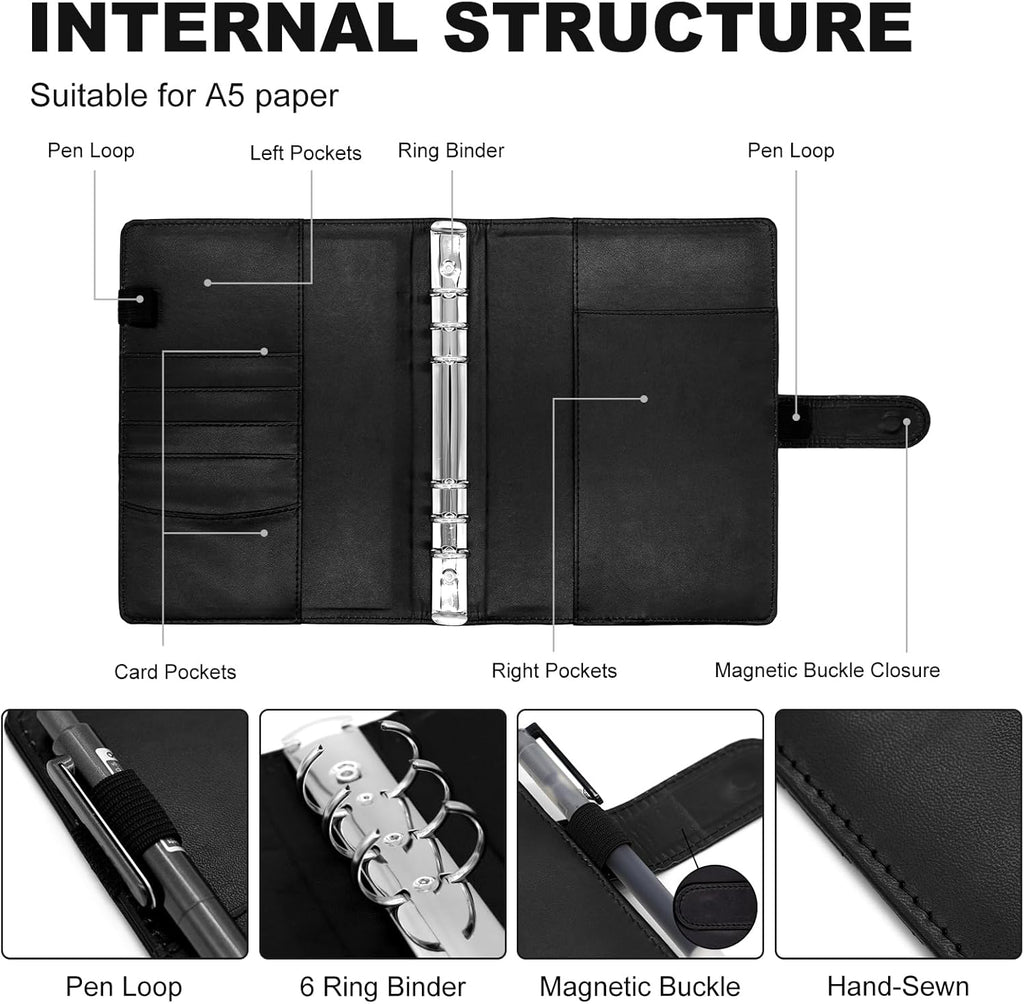 INTERNAL STRUCTURE

Suitable for A5 paper

Pen Loop

Left Pockets

Ring Binder

Pen Loop

Card Pockets

Right Pockets

Magnetic Buckle Closure

Pen Loop

6 Ring Binder

Magnetic Buckle

Hand-Sewn