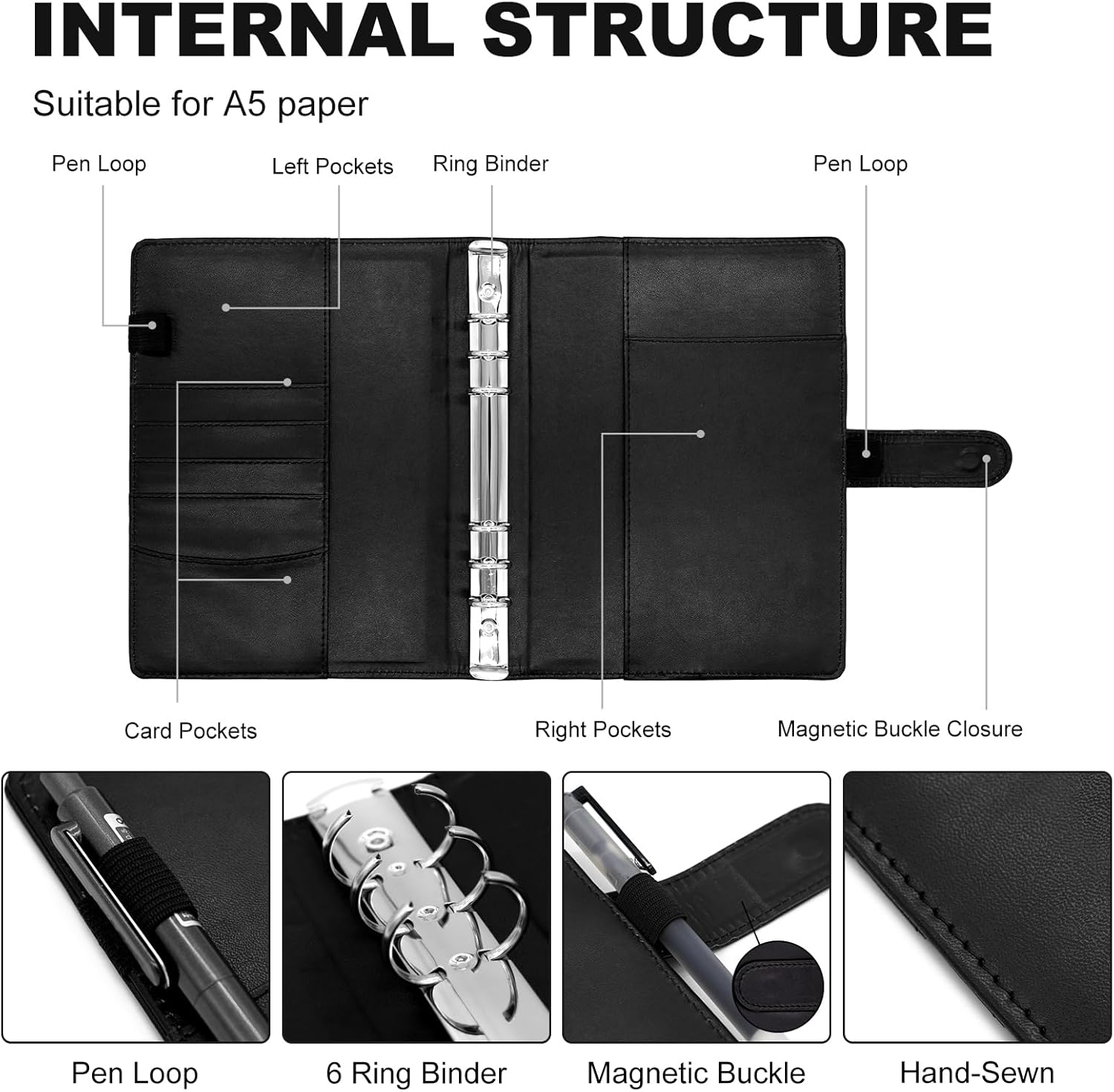 INTERNAL STRUCTURE

Suitable for A5 paper

Pen Loop

Left Pockets

Ring Binder

Pen Loop

Card Pockets

Right Pockets

Magnetic Buckle Closure

Pen Loop

6 Ring Binder

Magnetic Buckle

Hand-Sewn